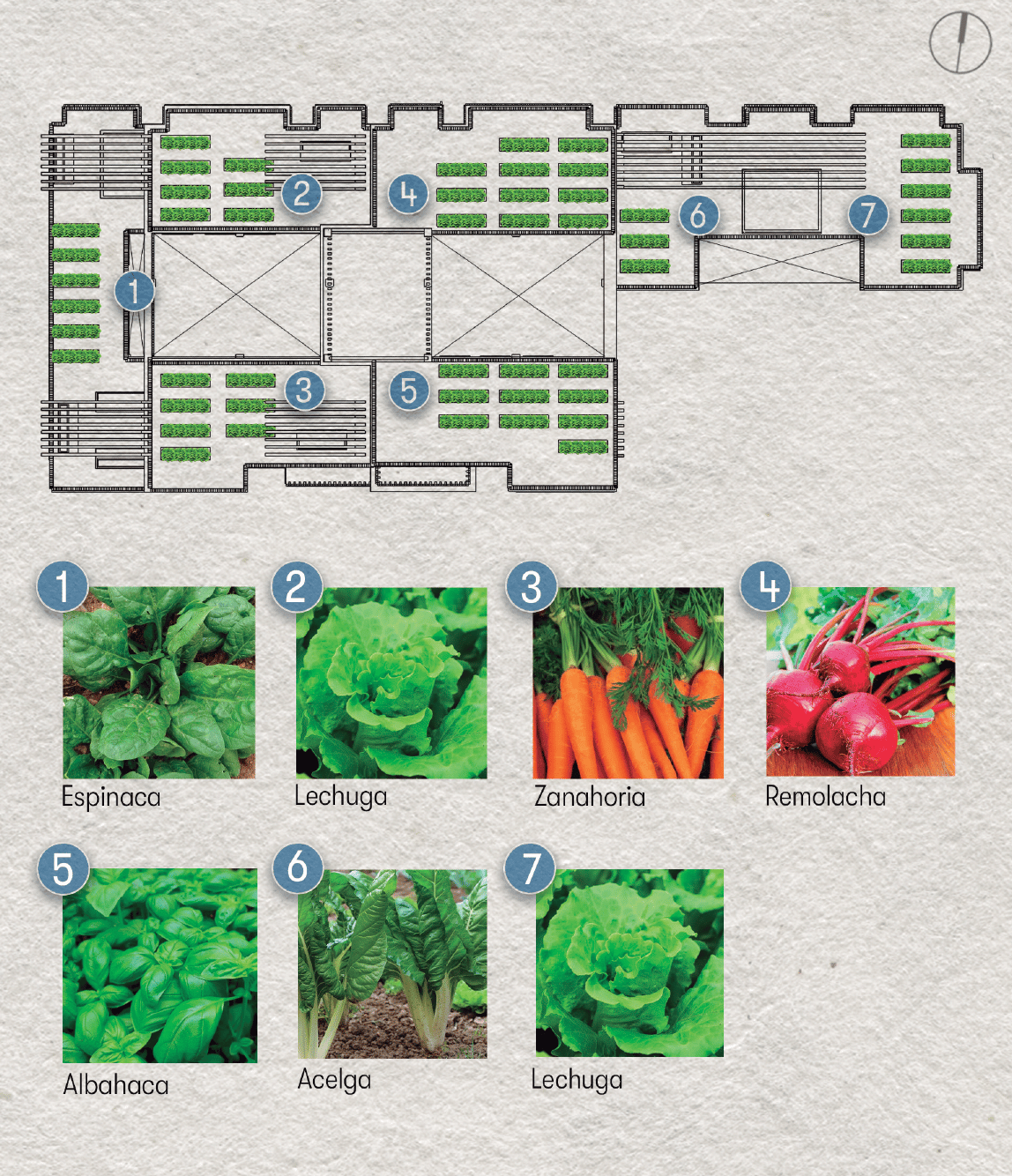 2
4
6
7
1
3
5

1
Espinaca
2
Lechuga
3
Zanahoria
4
Remolacha
5
Albahaca
6
Acelga
7
Lechuga