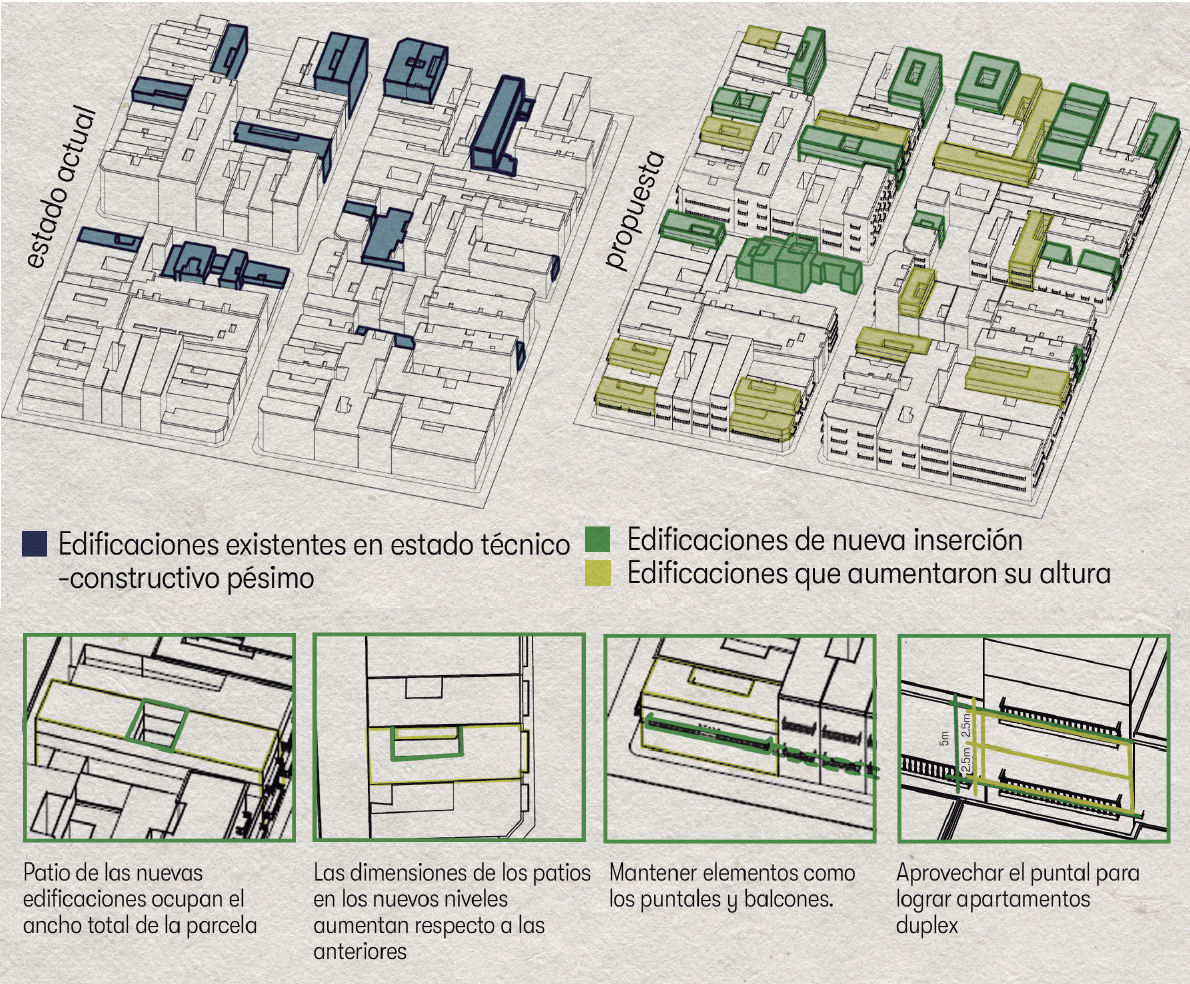 estado actual

propuesta

Edificaciones existentes en estado técnico -constructivo pésimo

Edificaciones de nueva inserción

Edificaciones que aumentaron su altura

5m

2,5m

2,5m

Patio de las nuevas edificaciones ocupan el ancho total de la parcela

Las dimensiones de los patios en los nuevos niveles aumentan respecto a las anteriores

Mantener elementos como los puntales y balcones.

Aprovechar el puntal para lograr apartamentos duplex